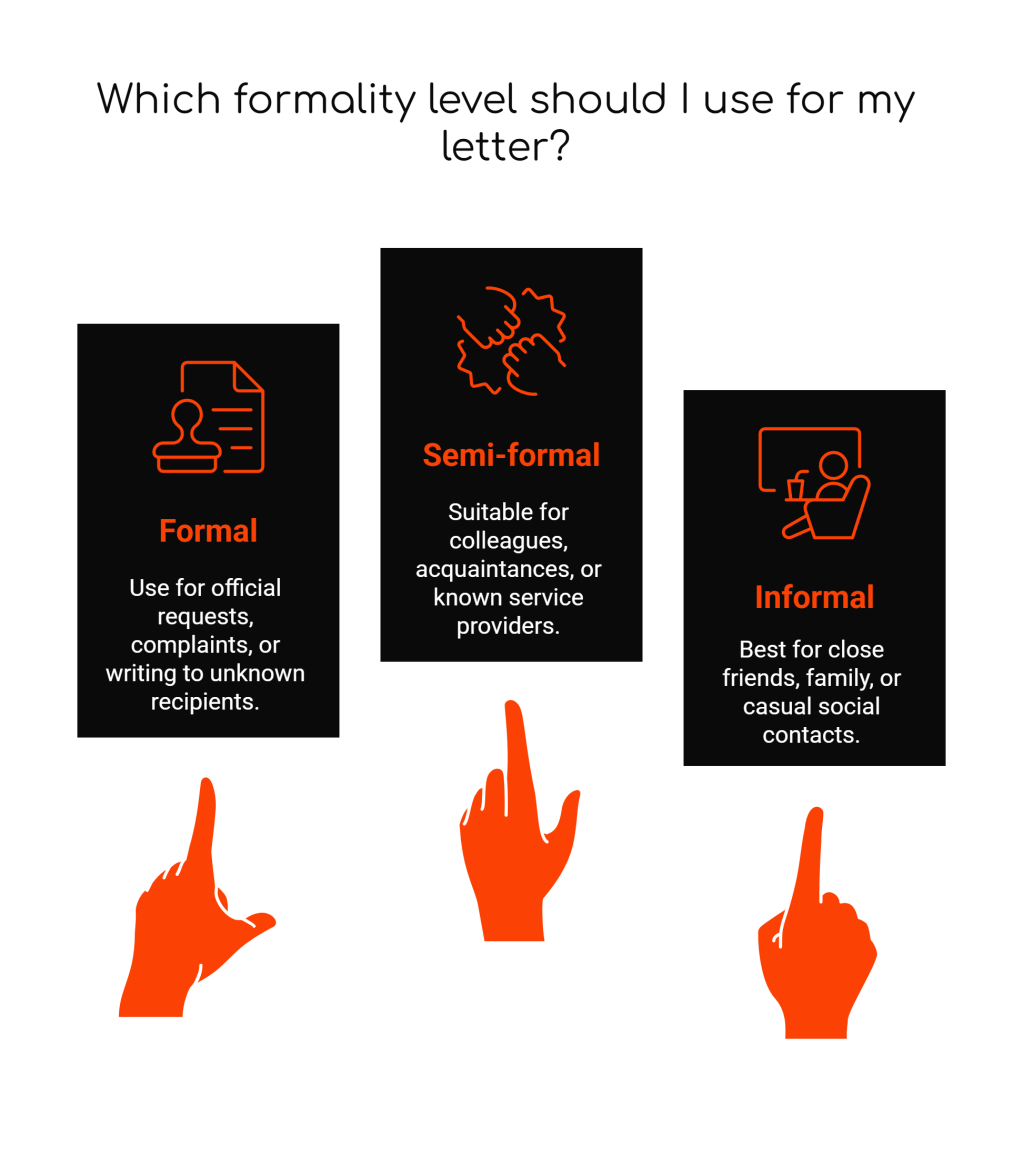 Which formality level should I use for my letter?

Formal

Use for official requests, complaints, or writing to unknown recipients.

Semi-formal

Suitable for colleagues, acquaintances, or known service providers.

Informal

Best for close friends, family, or casual social contacts.