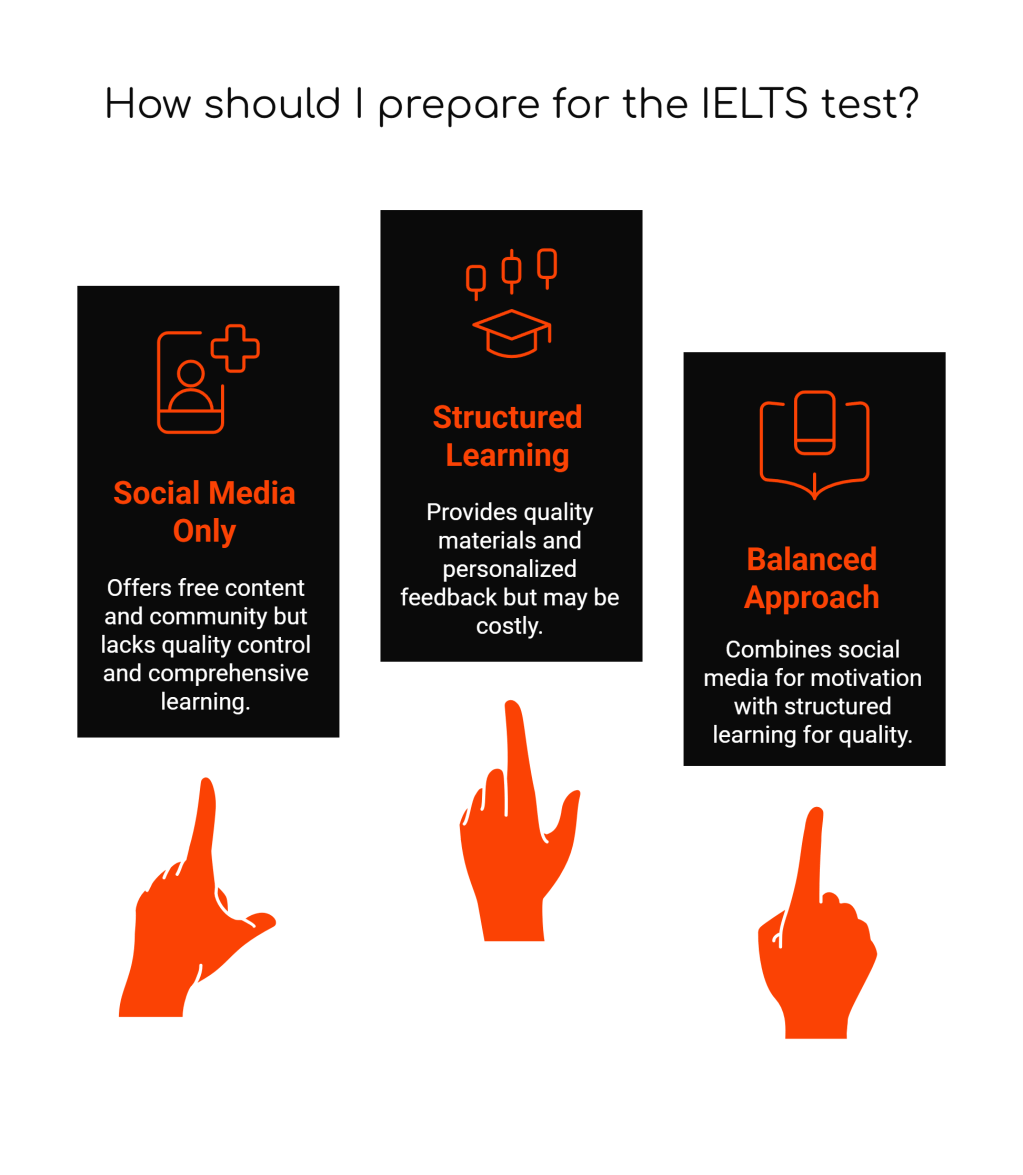 How should I prepare for the IELTS test?

Social Media Only

Offers free content and community but lacks quality control and comprehensive learning.

Structured Learning

Provides quality materials and personalized feedback but may be costly.

Balanced Approach

Combines social media for motivation with structured learning for quality.